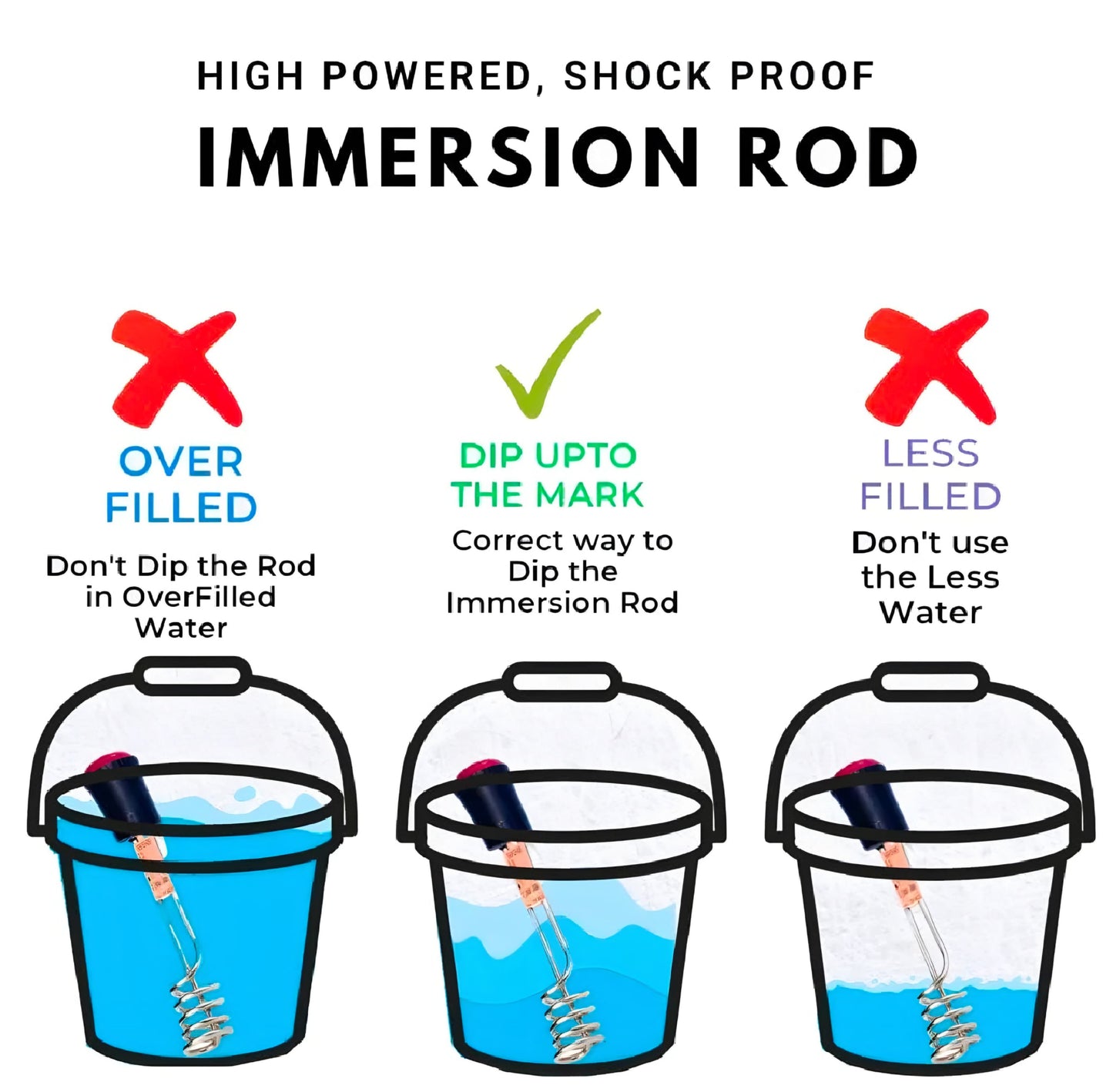 HIGH POWERED, SHOCK PROOF
IMMERSION ROD

OVER FILLED
Don't Dip the Rod in OverFilled Water

DIP UPTO THE MARK
Correct way to Dip the Immersion Rod

LESS FILLED
Don't use the Less Water